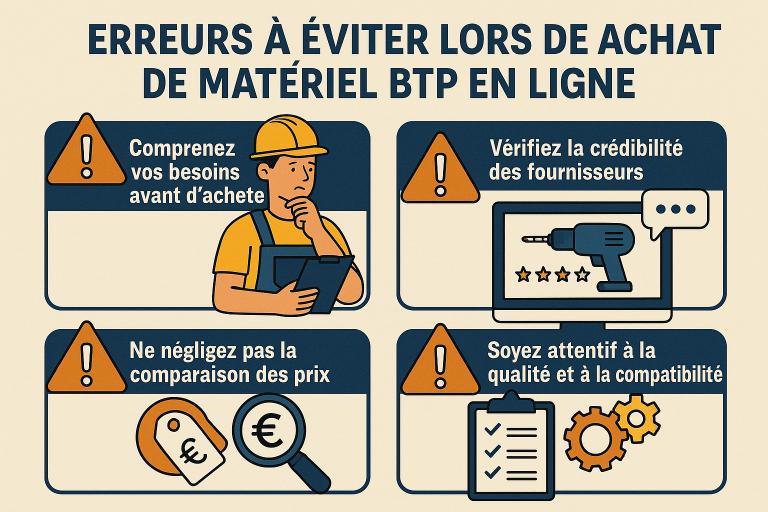 ERREURS À ÉVITER LORS DE ACHAT DE MATÉRIEL BTP EN LIGNE

Comprenez vos besoins avant d'achete

Vérifiez la crédibilité des fournisseurs

Ne négligez pas la comparaison des prix

€

€

Soyez attentif à la qualité et à la compatibilité